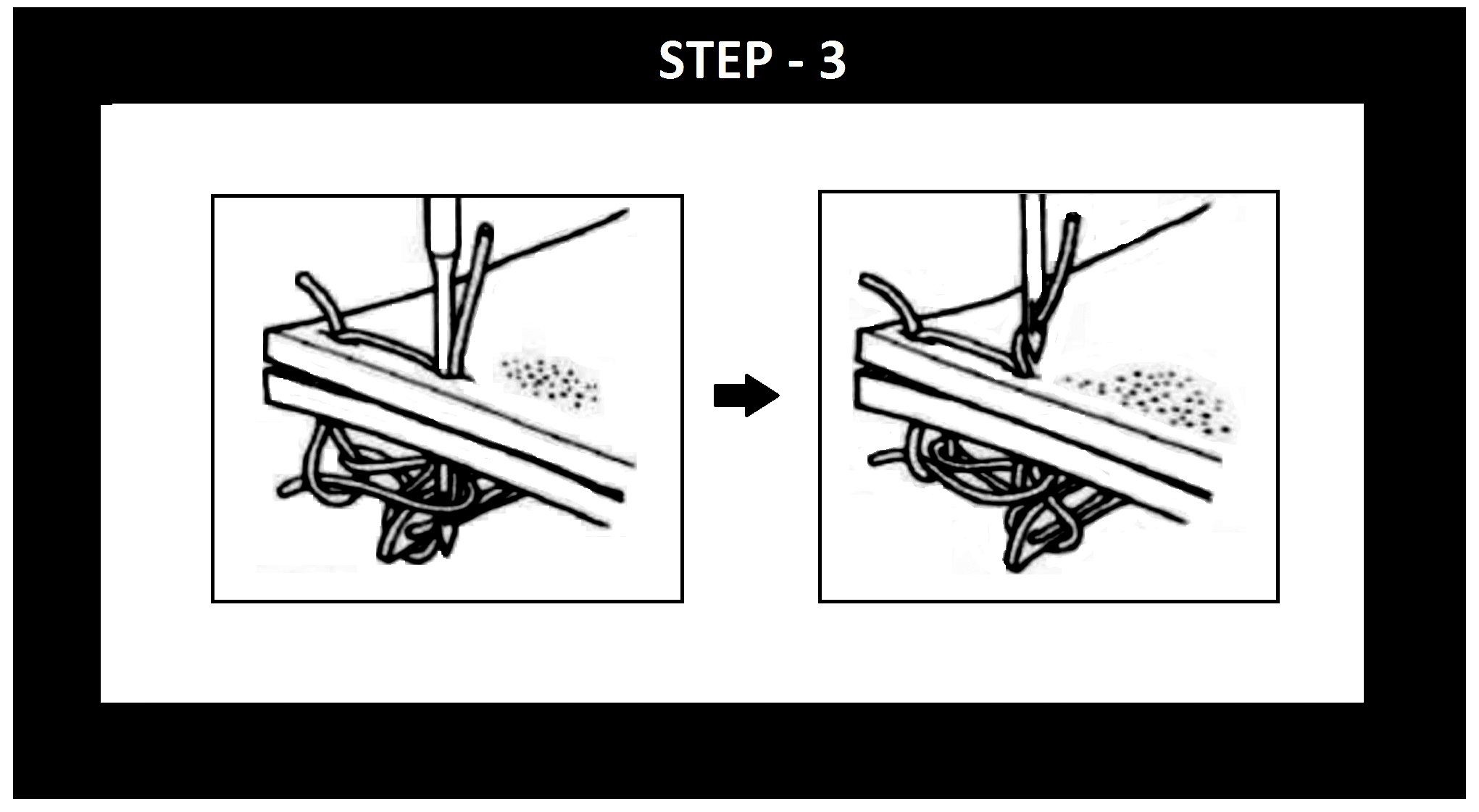 STEP - 3